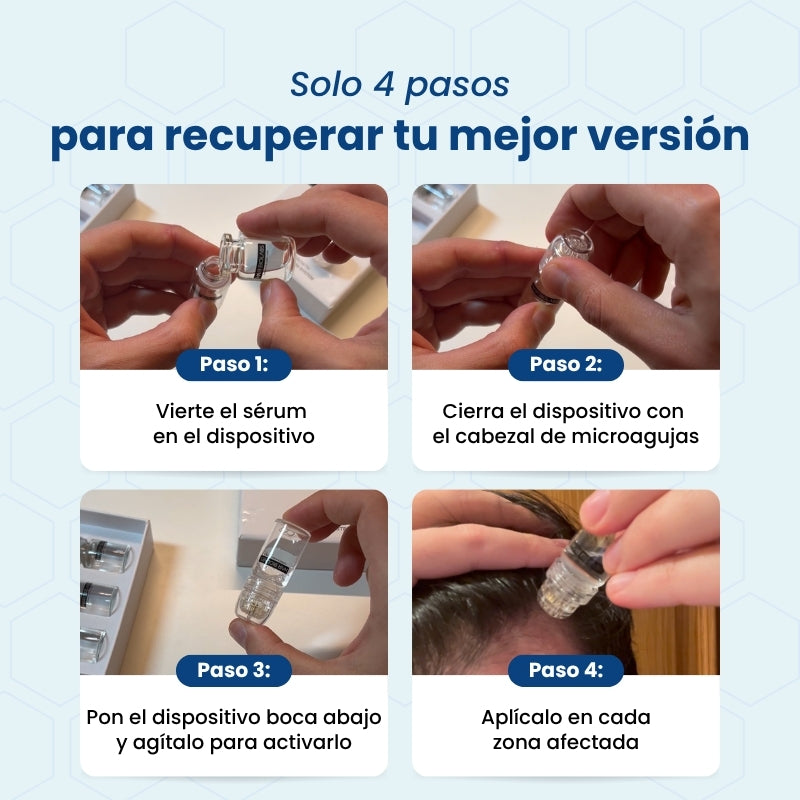 Solo 4 pasos
para recuperar tu mejor versión

Paso 1:
Vierte el sérum en el dispositivo

Paso 2:
Cierra el dispositivo con el cabezal de microagujas

Paso 3:
Pon el dispositivo boca abajo y agítalo para activarlo

Paso 4:
Aplícalo en cada zona afectada