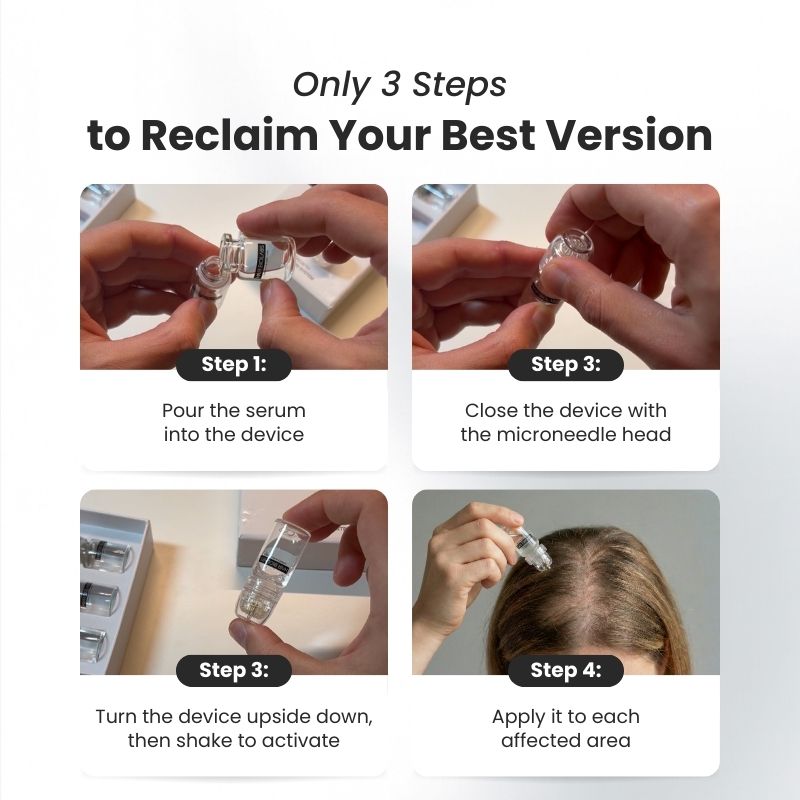 Only 3 Steps
to Reclaim Your Best Version

Step 1:
Pour the serum into the device

Step 3:
Close the device with the microneedle head

Step 3:
Turn the device upside down, then shake to activate

Step 4:
Apply it to each affected area